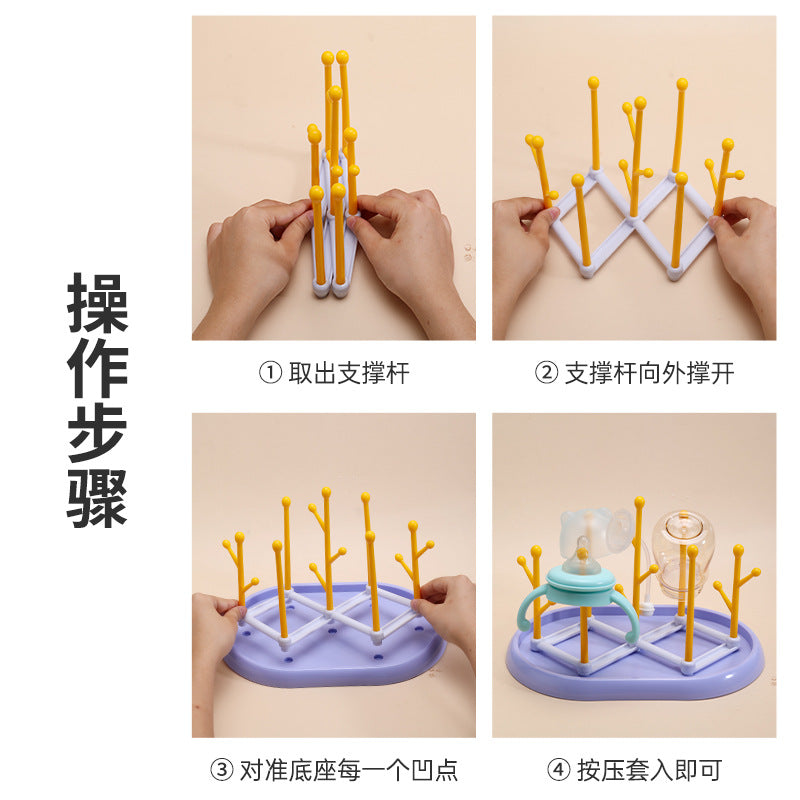 操作步骤

① 取出支撑杆

② 支撑杆向外撑开

③ 对准底座每一个凹点

④ 按压套入即可