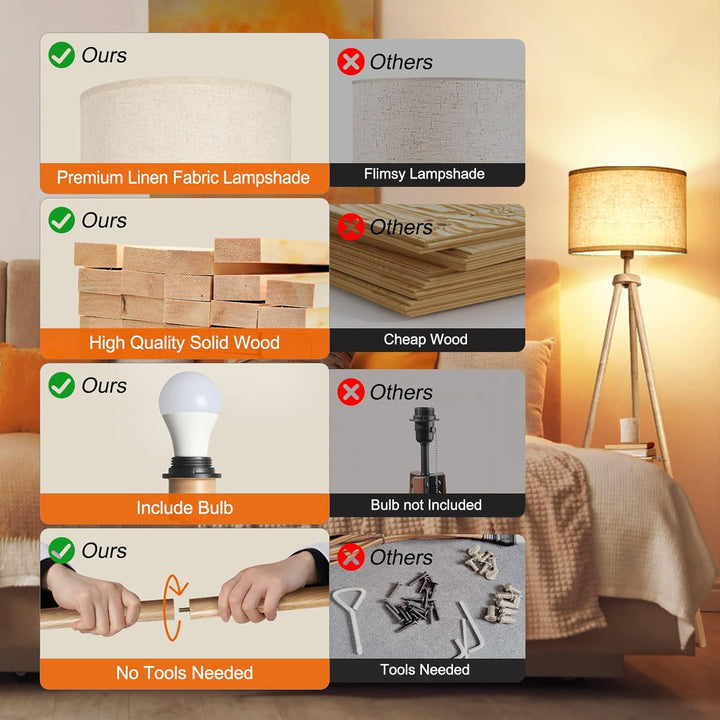 Ours

Premium Linen Fabric Lampshade

Others

Flimsy Lampshade

Ours

High Quality Solid Wood

Others

Cheap Wood

Ours

Include Bulb

Others

Bulb not Included

Ours

No Tools Needed

Others

Tools Needed