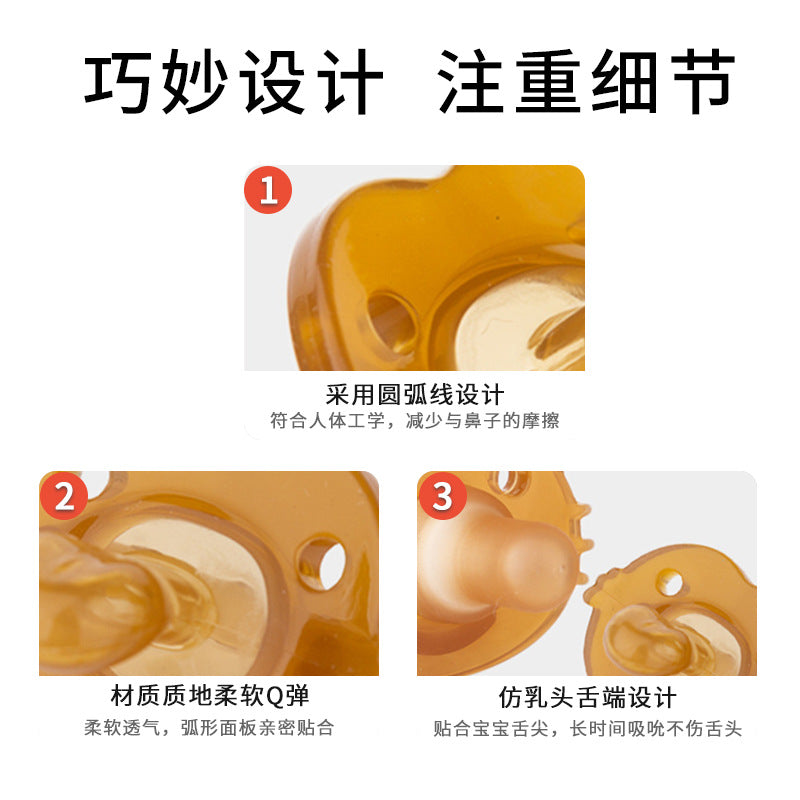 巧妙设计 注重细节

1

采用圆弧线设计

符合人体工学，减少与鼻子的摩擦

2

材质质地柔软Q弹

柔软透气，弧形面板亲密贴合

3

仿乳头舌端设计

贴合宝宝舌尖，长时间吸吮不伤舌头