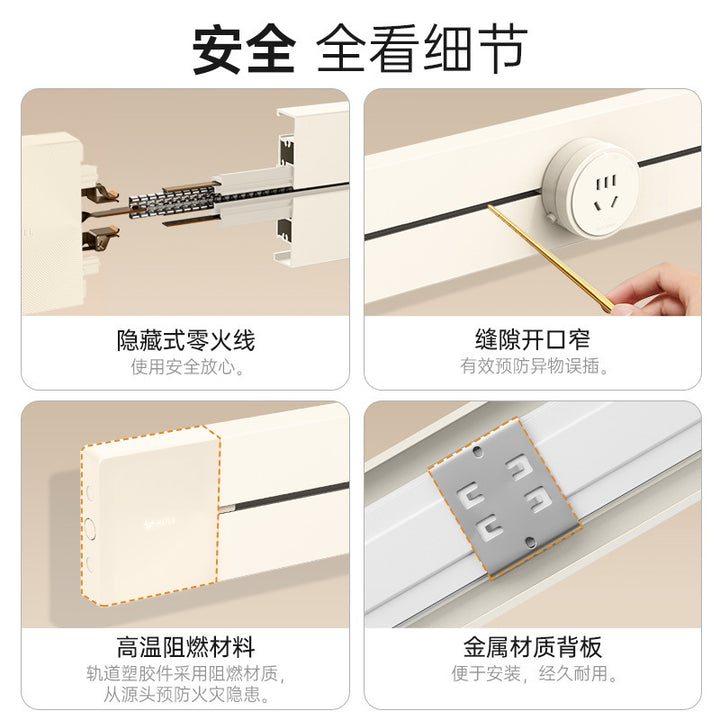 安全 全看细节

隐藏式零火线
使用安全放心。

缝隙开口窄
有效预防异物误插。

高温阻燃材料
轨道塑胶件采用阻燃材质，从源头预防火灾隐患。

金属材质背板
便于安装，经久耐用。