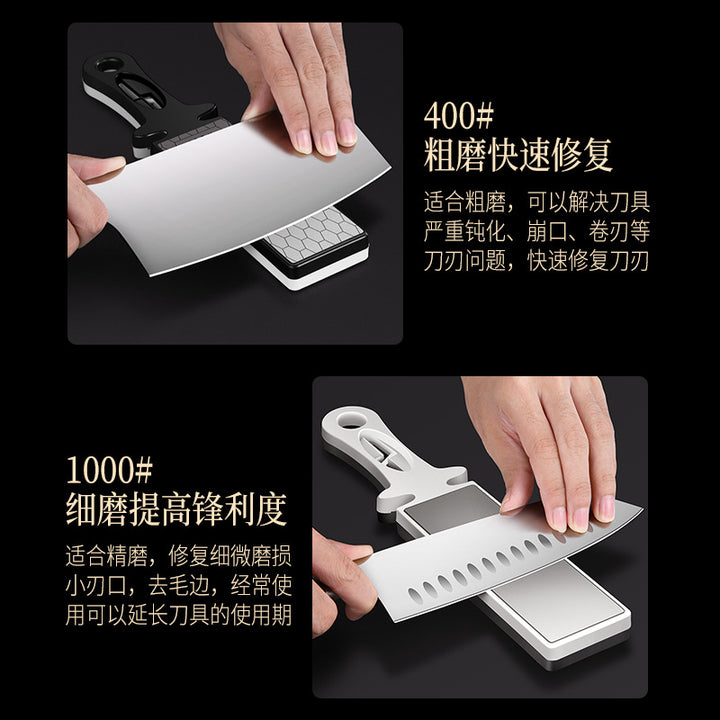 400#
粗磨快速修复

适合粗磨，可以解决刀具严重钝化、崩口、卷刃等刀刃问题，快速修复刀刃

1000#
细磨提高锋利度

适合精磨，修复细微磨损小刃口，去毛边，经常使用可以延长刀具的使用期