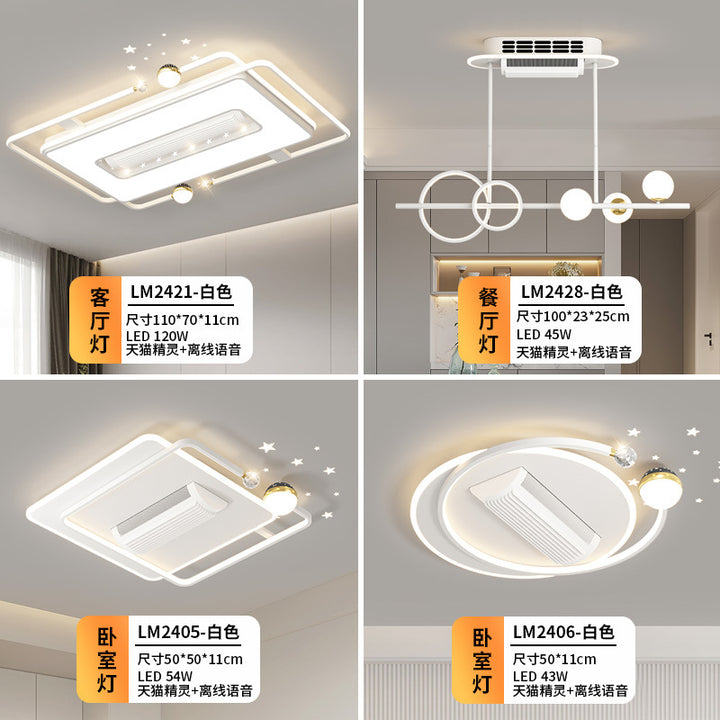 客厅灯
LM2421-白色
尺寸110*70*11cm
LED 120W
天猫精灵+离线语音

餐厅灯
LM2428-白色
尺寸100*23*25cm
LED 45W
天猫精灵+离线语音

卧室灯
LM2405-白色
尺寸50*50*11cm
LED 54W
天猫精灵+离线语音

卧室灯
LM2406-白色
尺寸50*11cm
LED 43W
天猫精灵+离线语音