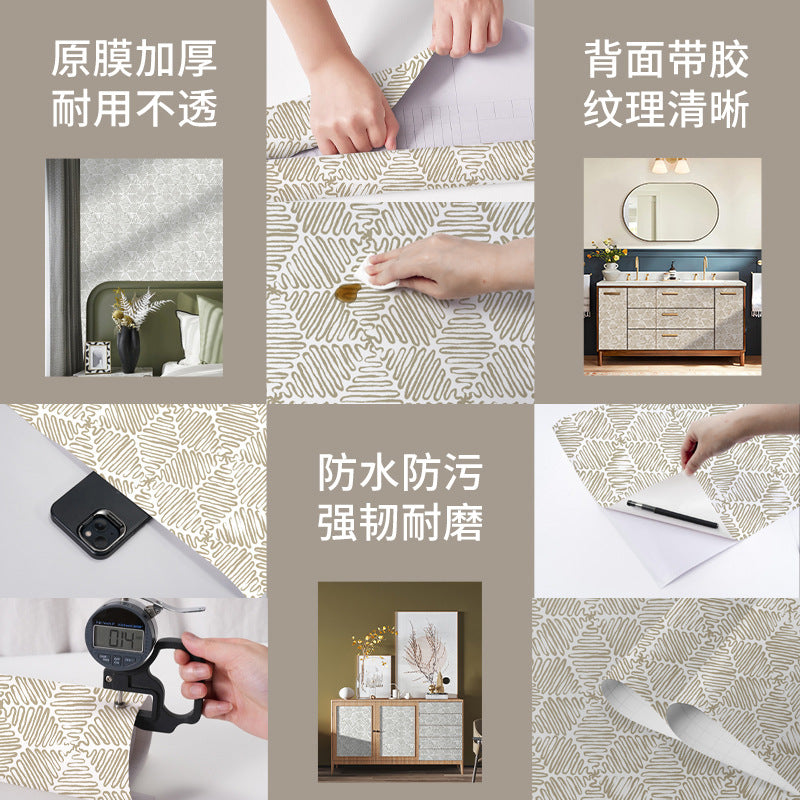 原膜加厚
耐用不透

背面带胶
纹理清晰

防水防污
强韧耐磨

0.14