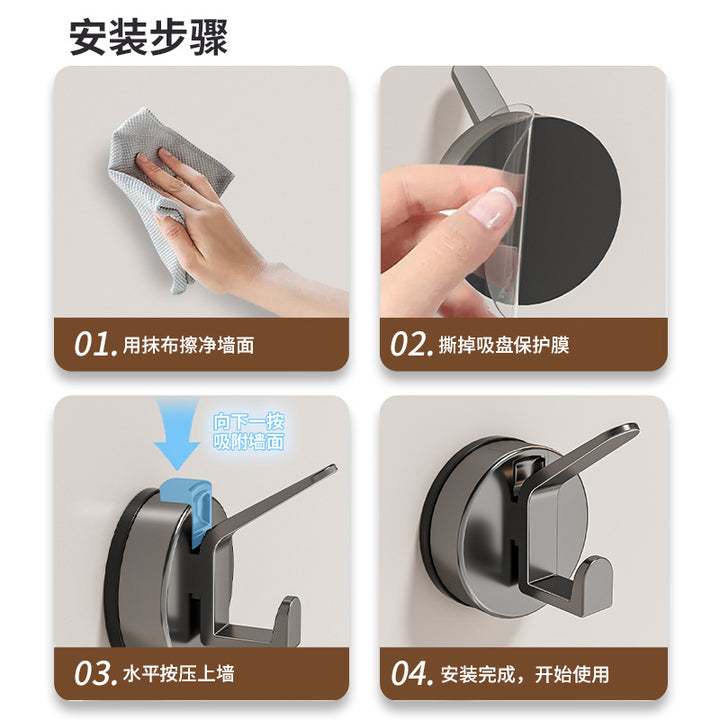 安装步骤

01. 用抹布擦净墙面

02. 撕掉吸盘保护膜

向下一按
吸附墙面

03. 水平按压上墙

04. 安装完成，开始使用