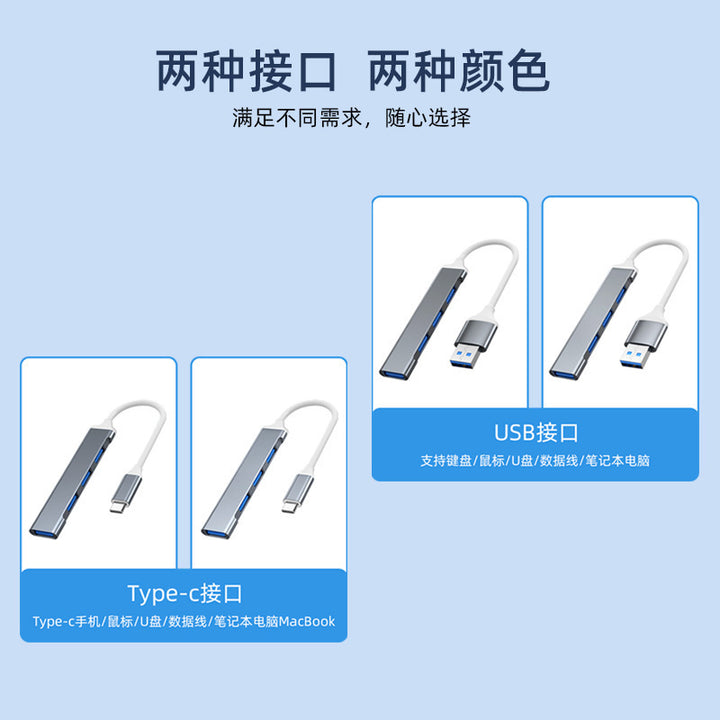 两种接口 两种颜色

满足不同需求，随心选择

USB接口

支持键盘/鼠标/U盘/数据线/笔记本电脑

Type-c接口

Type-c手机/鼠标/U盘/数据线/笔记本电脑MacBook