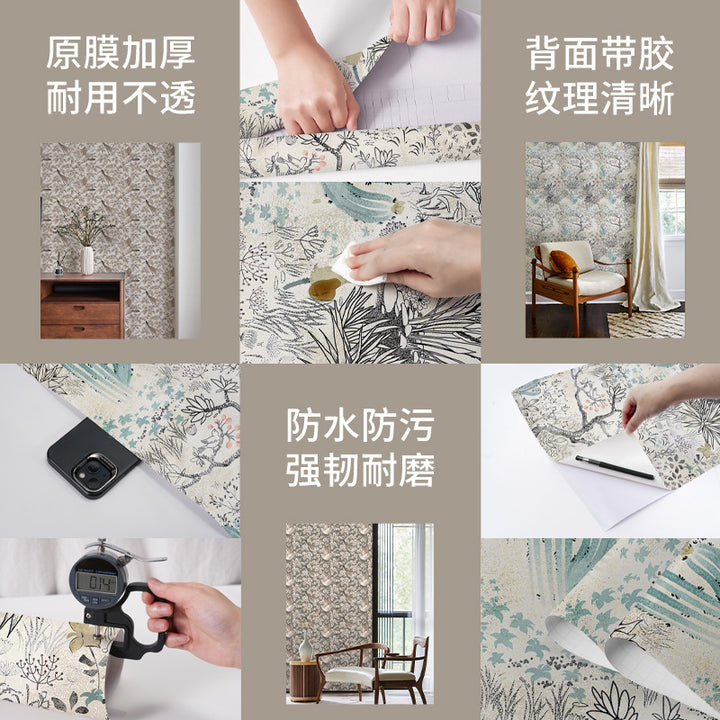 原膜加厚
耐用不透

背面带胶
纹理清晰

防水防污
强韧耐磨

0.14