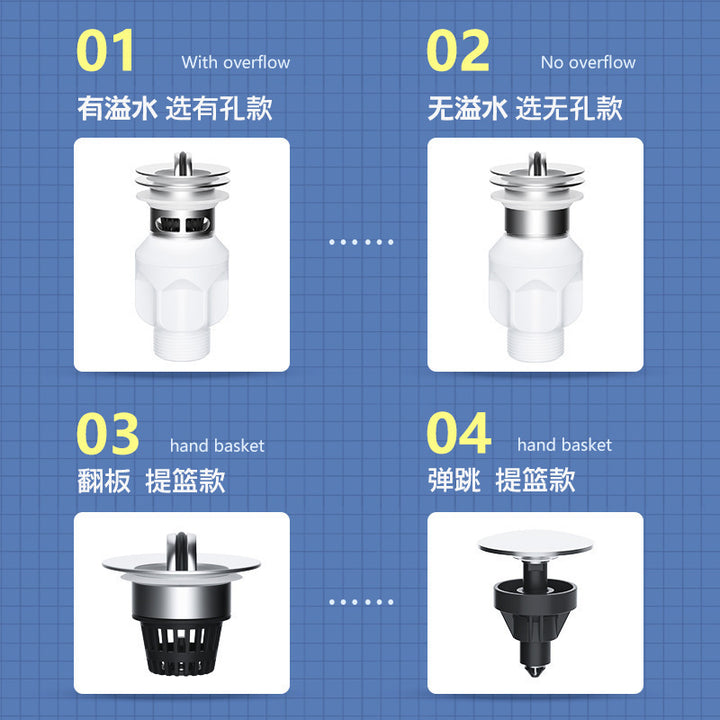 01 With overflow

有溢水 选有孔款

02 No overflow

无溢水 选无孔款

03 hand basket

翻板 提篮款

04 hand basket

弹跳 提篮款