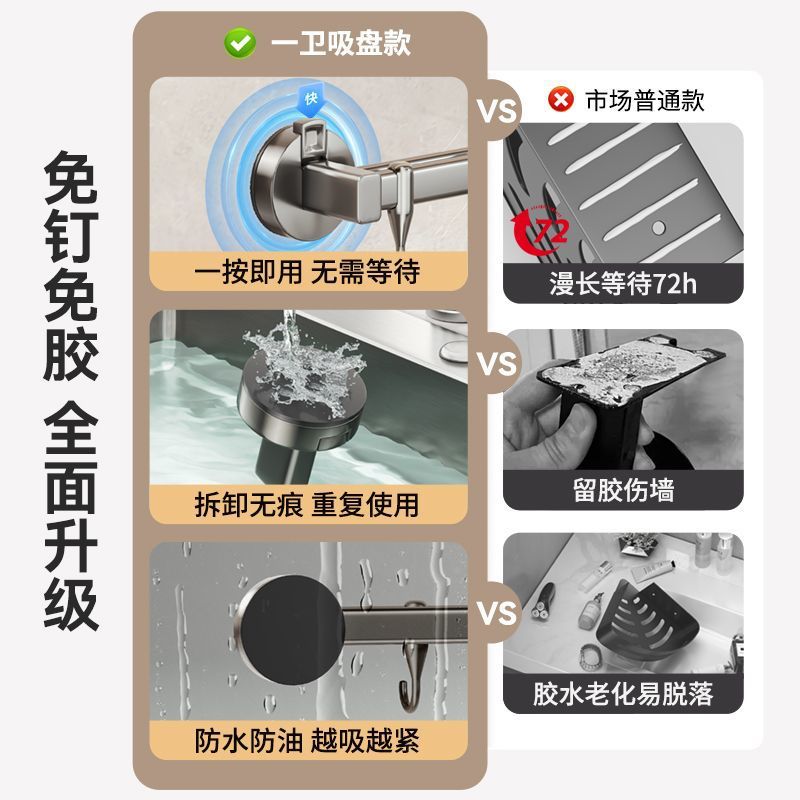 免钉免胶 全面升级

一卫吸盘款

快

一按即用 无需等待

拆卸无痕 重复使用

防水防油 越吸越紧

VS

VS

VS

市场普通款

72

漫长等待72h

留胶伤墙

胶水老化易脱落