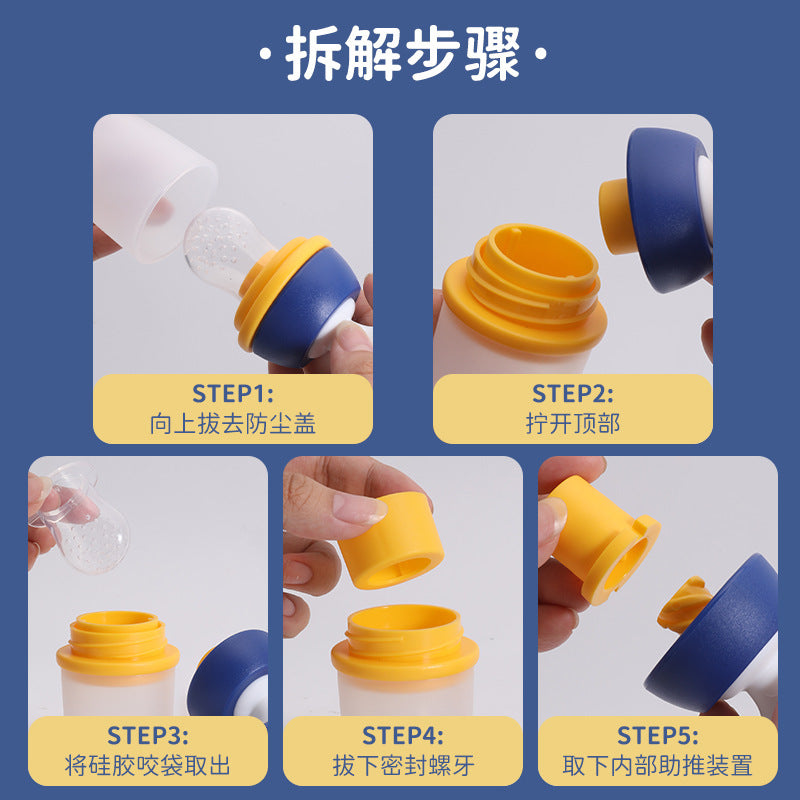 ·拆解步骤·

STEP1:
向上拔去防尘盖

STEP2:
拧开顶部

STEP3:
将硅胶咬袋取出

STEP4:
拔下密封螺牙

STEP5:
取下内部助推装置