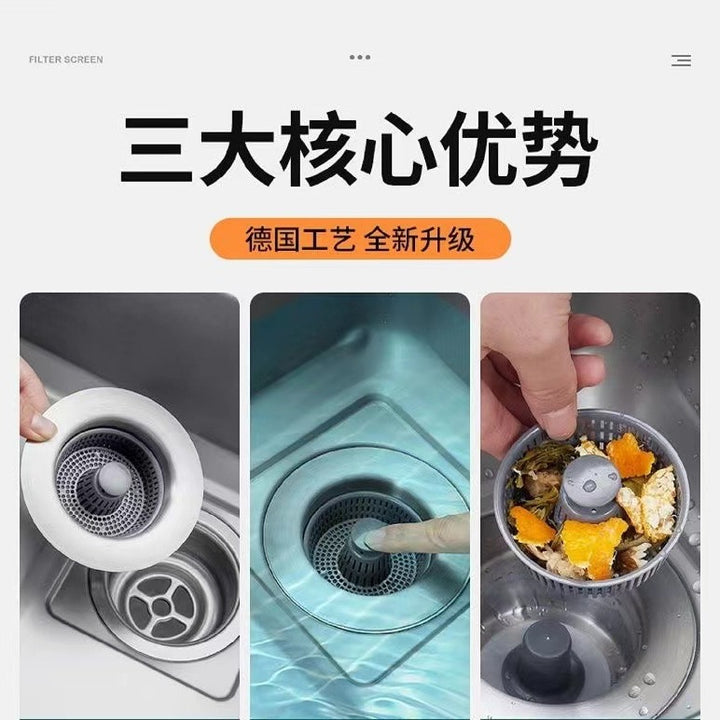 FILTER SCREEN

三大核心优势

德国工艺 全新升级