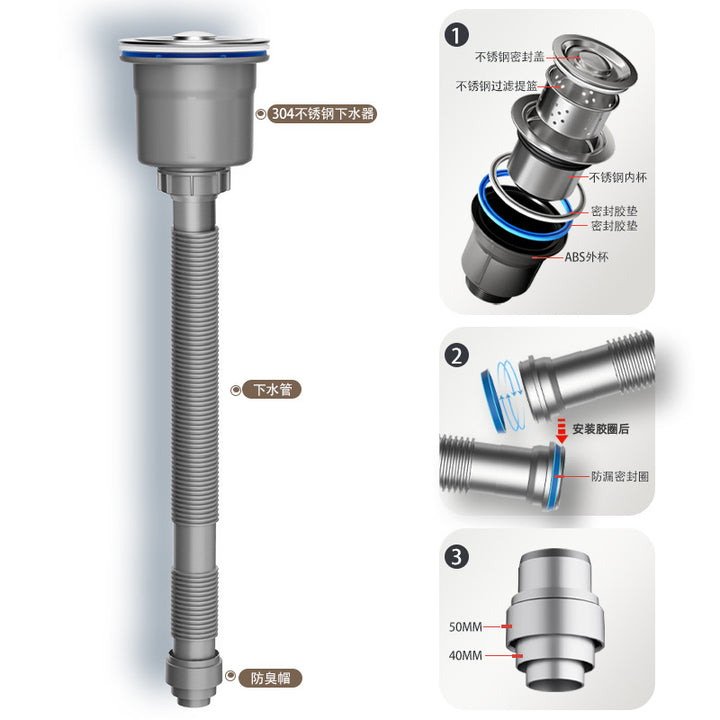 304不锈钢下水器

下水管

防臭帽

1
不锈钢密封盖
不锈钢过滤提篮
不锈钢内杯
密封胶垫
密封胶垫
ABS外杯

2
安装胶圈后
防漏密封圈

3
50MM
40MM