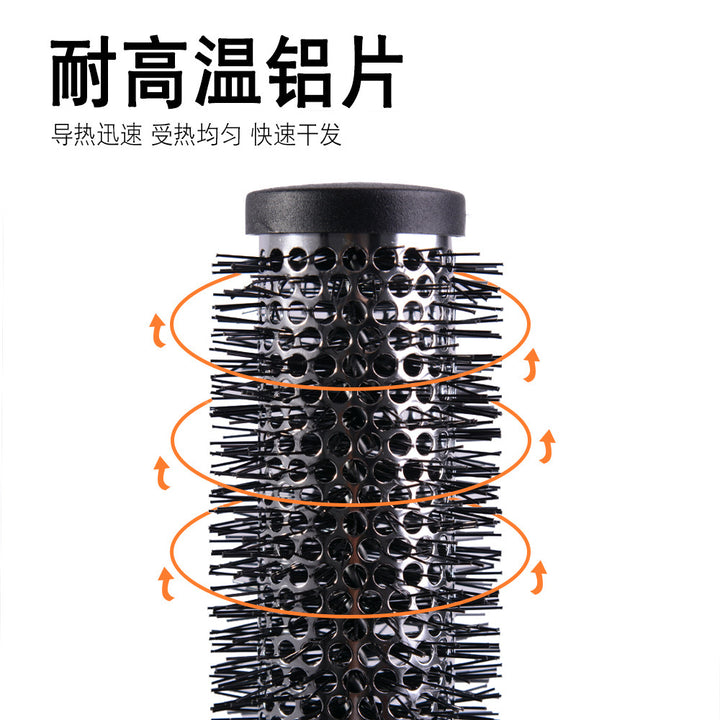 耐高温铝片

导热迅速 受热均匀 快速干发