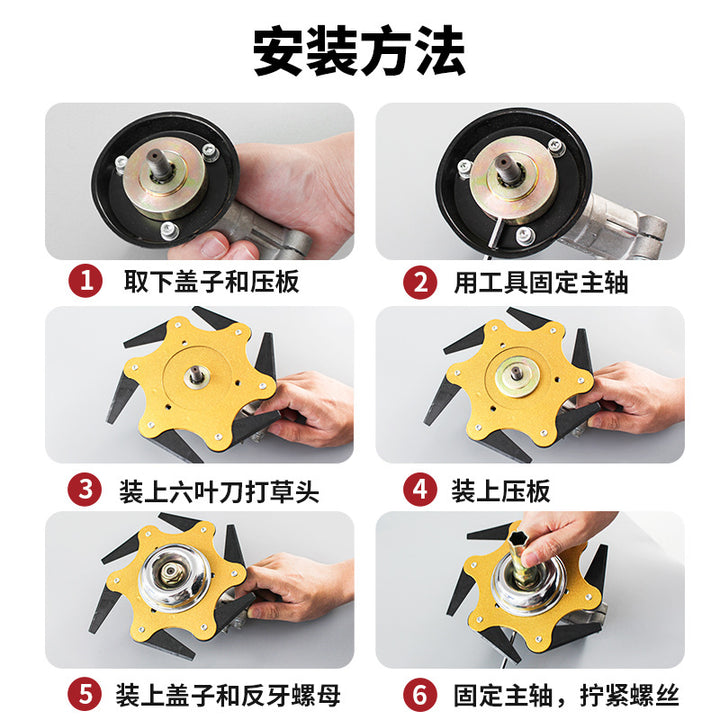 安装方法

1 取下盖子和压板

2 用工具固定主轴

3 装上六叶刀打草头

4 装上压板

5 装上盖子和反牙螺母

6 固定主轴，拧紧螺丝