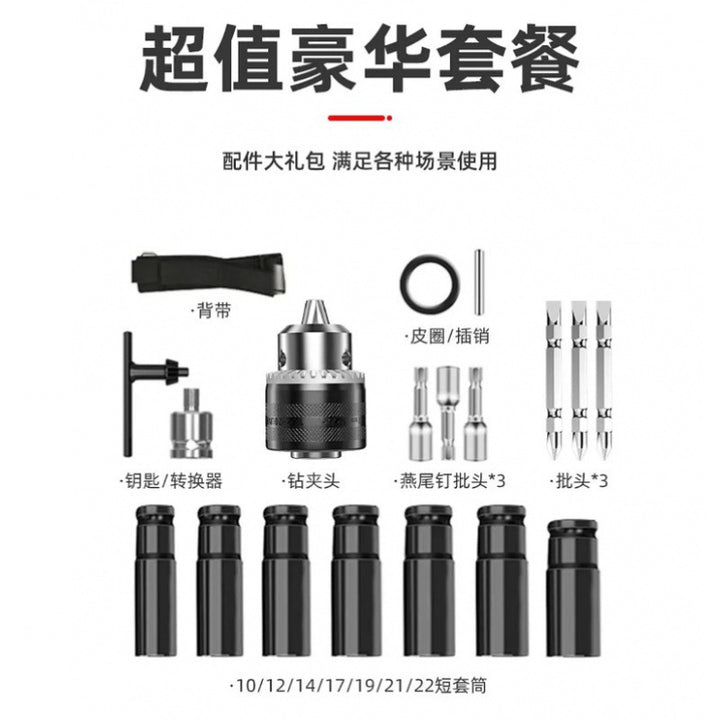 超值豪华套餐

配件大礼包 满足各种场景使用

·背带

·皮圈/插销

·钥匙/转换器

·钻夹头

·燕尾钉批头*3

·批头*3

·10/12/14/17/19/21/22短套筒