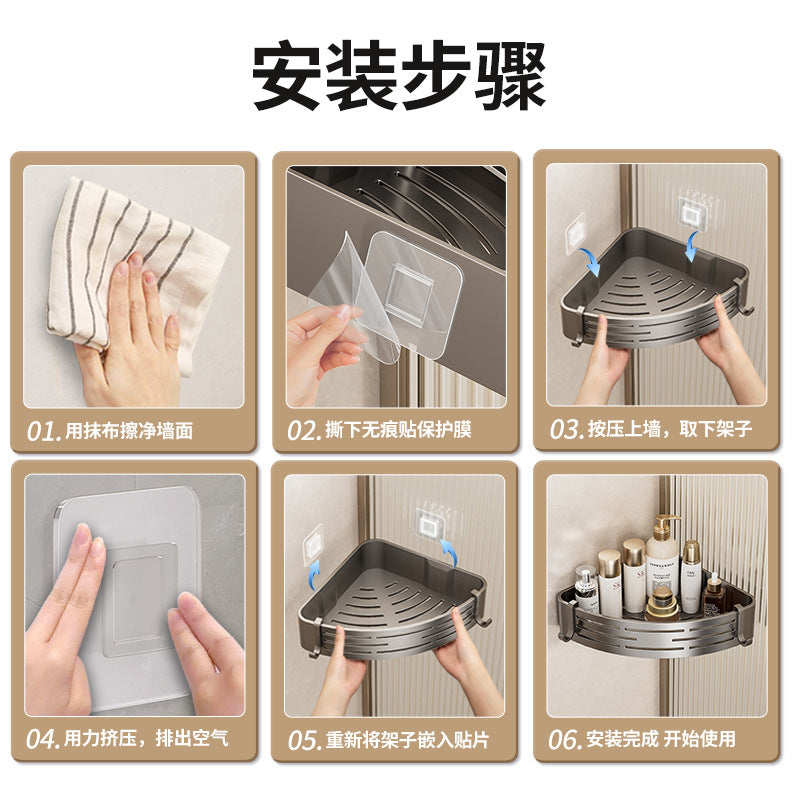 安装步骤

01. 用抹布擦净墙面

02. 撕下无痕贴保护膜

03. 按压上墙，取下架子

04. 用力挤压，排出空气

05. 重新将架子嵌入贴片

06. 安装完成 开始使用