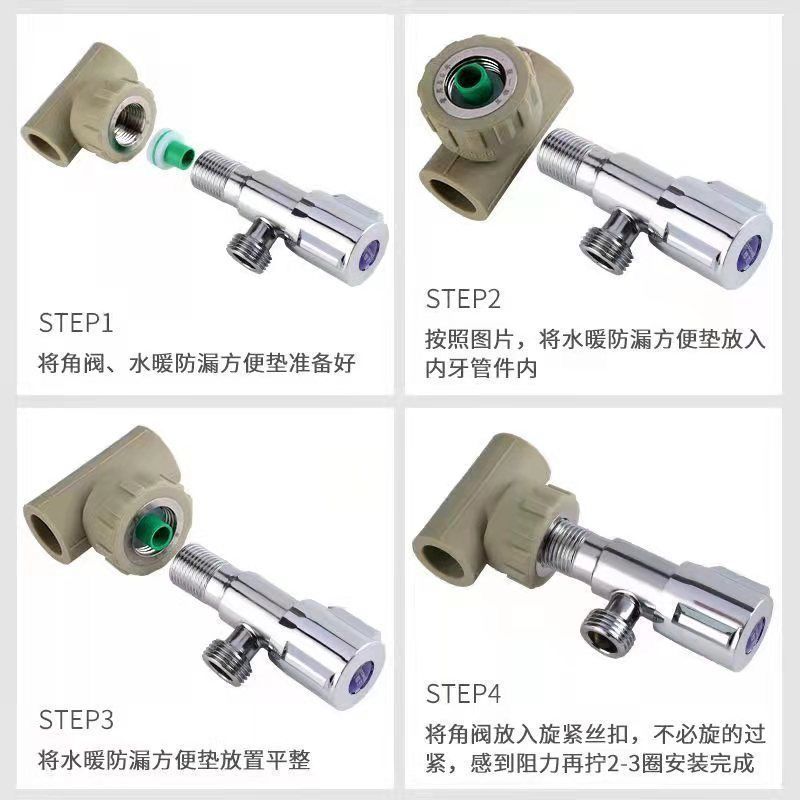 STEP1
将角阀、水暖防漏方便垫准备好

STEP2
按照图片，将水暖防漏方便垫放入内牙管件内

STEP3
将水暖防漏方便垫放置平整

STEP4
将角阀放入旋紧丝扣，不必旋的过紧，感到阻力再拧2-3圈安装完成