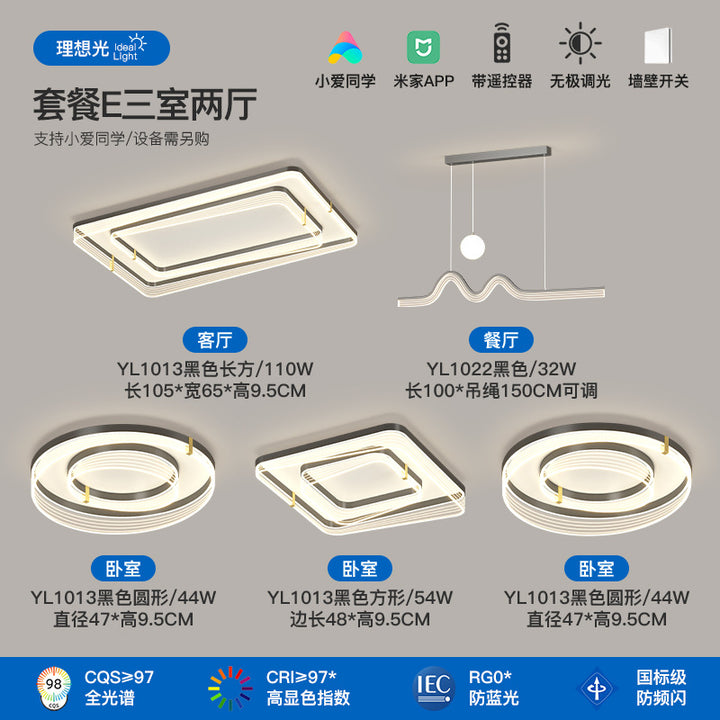 理想光 Ideal Light

小爱同学 米家APP 带遥控器 无极调光 墙壁开关

套餐E三室两厅

支持小爱同学/设备需另购

客厅
YL1013黑色长方/110W
长105*宽65*高9.5CM

餐厅
YL1022黑色/32W
长100*吊绳150CM可调

卧室
YL1013黑色圆形/44W
直径47*高9.5CM

卧室
YL1013黑色方形/54W
边长48*高9.5CM

卧室
YL1013黑色圆形/44W
直径47*高9.5CM

98 CQS
CQS≥97
全光谱

CRI≥97*
高显色指数

IEC
RG0*
防蓝光

国标级
防频闪