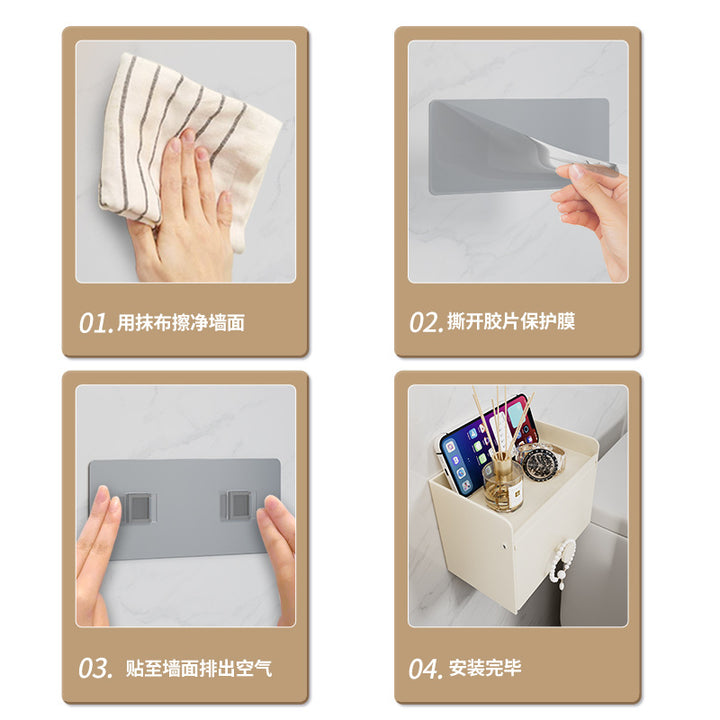 01. 用抹布擦净墙面

02. 撕开胶片保护膜

03. 贴至墙面排出空气

04. 安装完毕