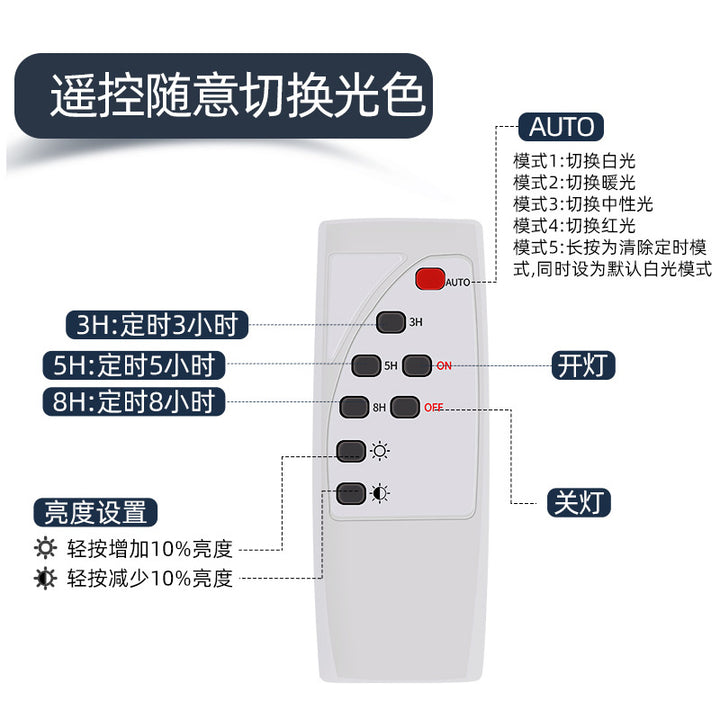 遥控随意切换光色

AUTO

模式1:切换白光
模式2:切换暖光
模式3:切换中性光
模式4:切换红光
模式5:长按为清除定时模式,同时设为默认白光模式

AUTO

3H:定时3小时

3H

5H:定时5小时

5H

ON

开灯

8H:定时8小时

8H

OFF

关灯

亮度设置

轻按增加10%亮度

轻按减少10%亮度