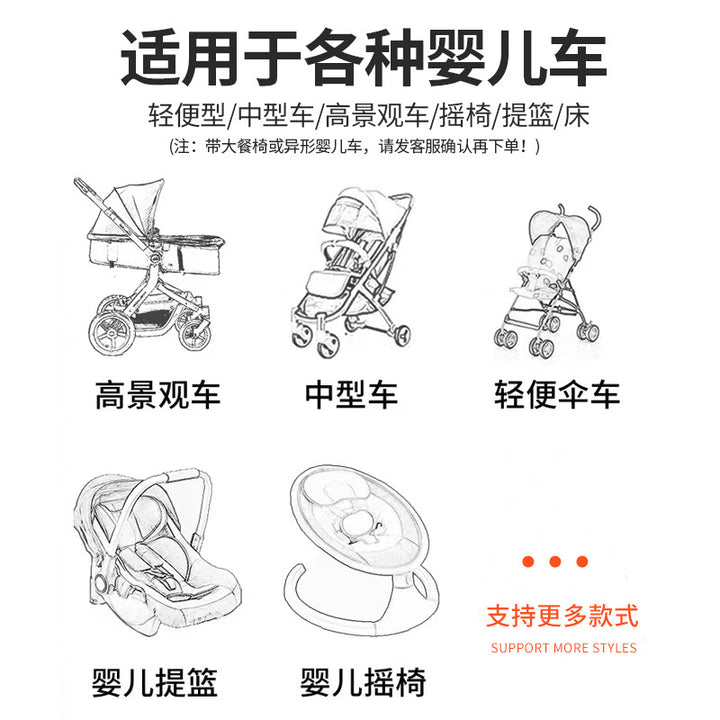 适用于各种婴儿车

轻便型/中型车/高景观车/摇椅/提篮/床

(注：带大餐椅或异形婴儿车，请发客服确认再下单！)

高景观车

中型车

轻便伞车

婴儿提篮

婴儿摇椅

支持更多款式

SUPPORT MORE STYLES