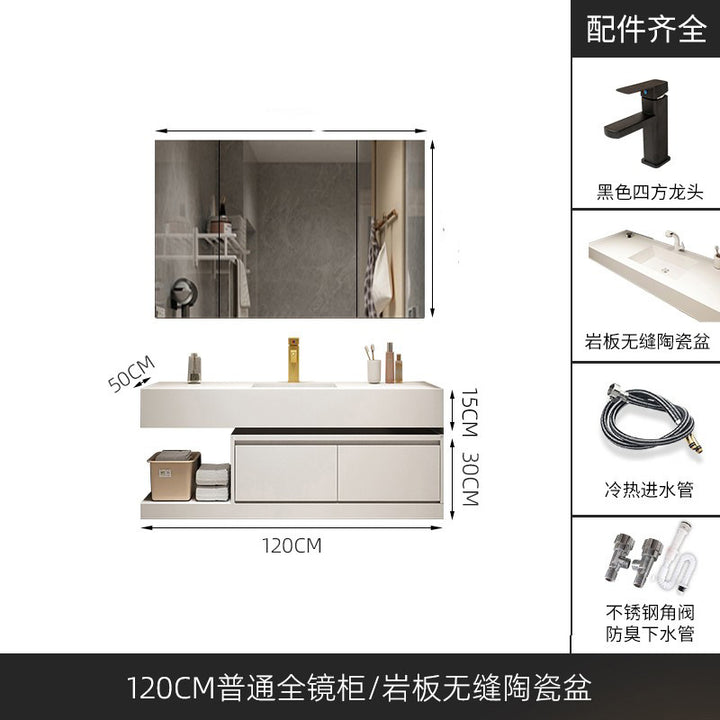 50CM

15CM

30CM

120CM

配件齐全

黑色四方龙头

岩板无缝陶瓷盆

冷热进水管

不锈钢角阀
防臭下水管

120CM普通全镜柜/岩板无缝陶瓷盆