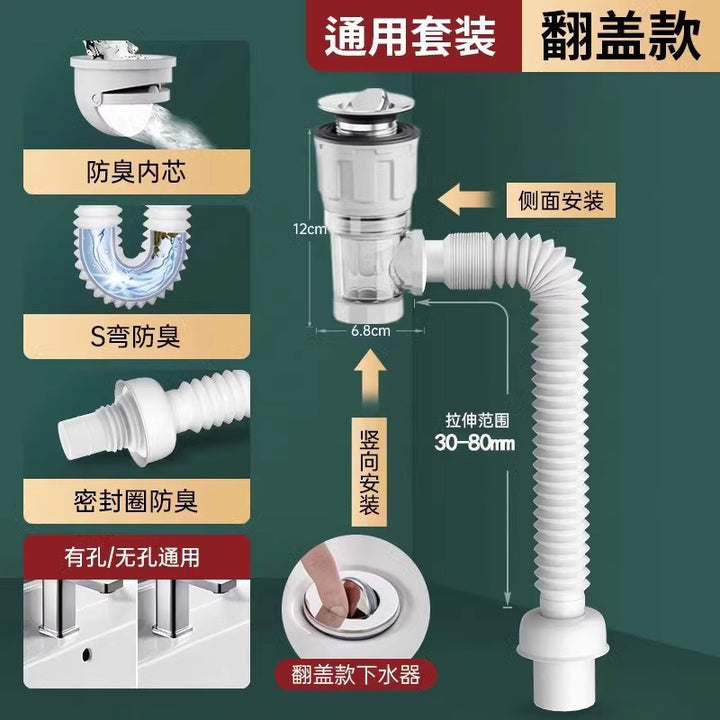 通用套装

翻盖款

防臭内芯

S弯防臭

密封圈防臭

有孔/无孔通用

12cm

6.8cm

侧面安装

竖向安装

拉伸范围
30-80mm

翻盖款下水器