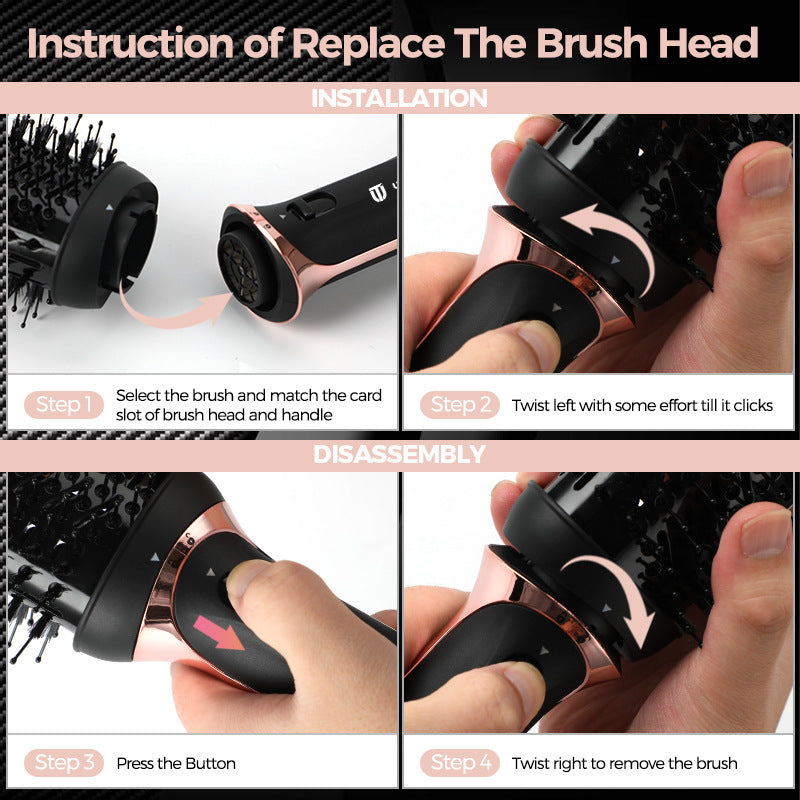 Instruction of Replace The Brush Head

INSTALLATION

Step 1 Select the brush and match the card slot of brush head and handle

Step 2 Twist left with some effort till it clicks

DISASSEMBLY

Step 3 Press the Button

Step 4 Twist right to remove the brush