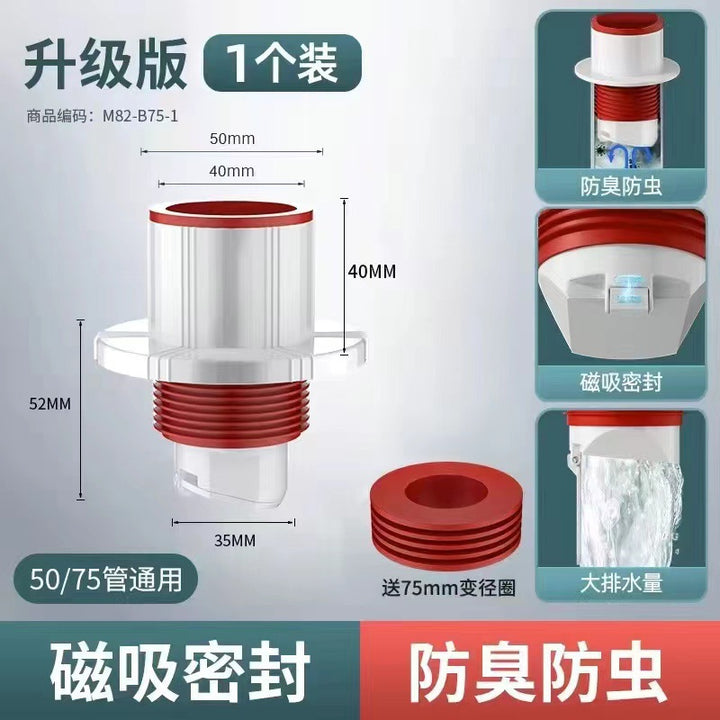 升级版 1个装

商品编码：M82-B75-1

50mm

40mm

40MM

52MM

35MM

50/75管通用

送75mm变径圈

防臭防虫

磁吸密封

大排水量

磁吸密封

防臭防虫