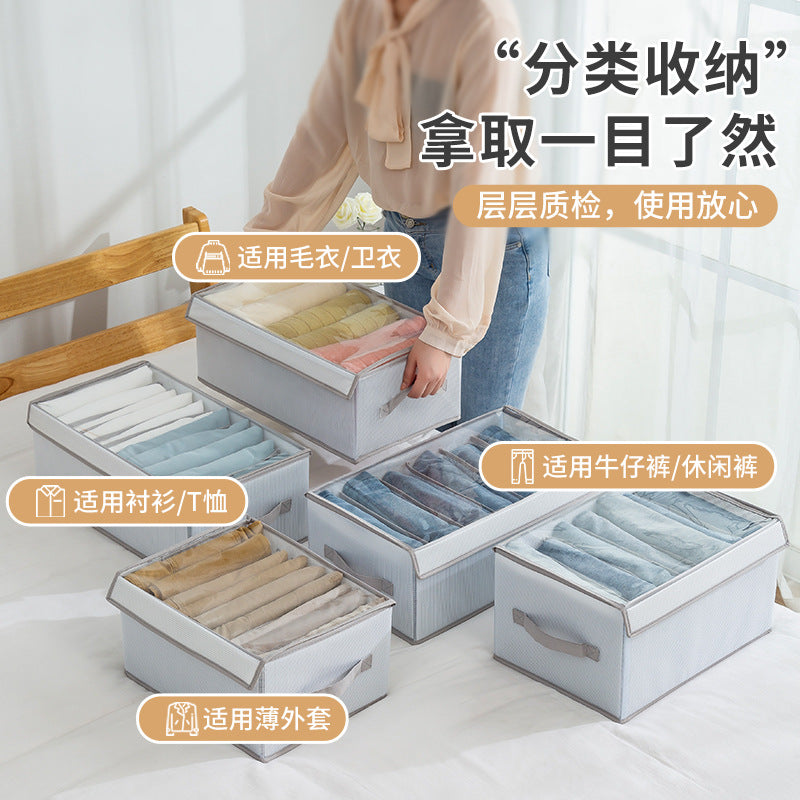 “分类收纳”
拿取一目了然

层层质检，使用放心

适用毛衣/卫衣

适用牛仔裤/休闲裤

适用衬衫/T恤

适用薄外套