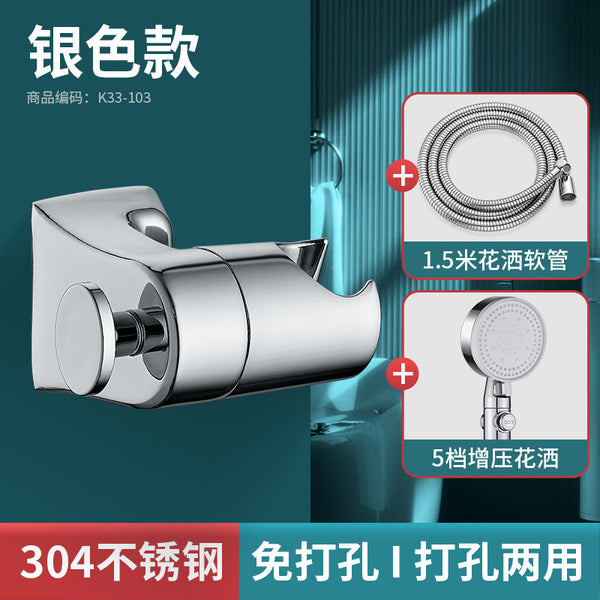 银色款

商品编码：K33-103

+

1.5米花洒软管

+

5档增压花洒

304不锈钢

免打孔 I 打孔两用