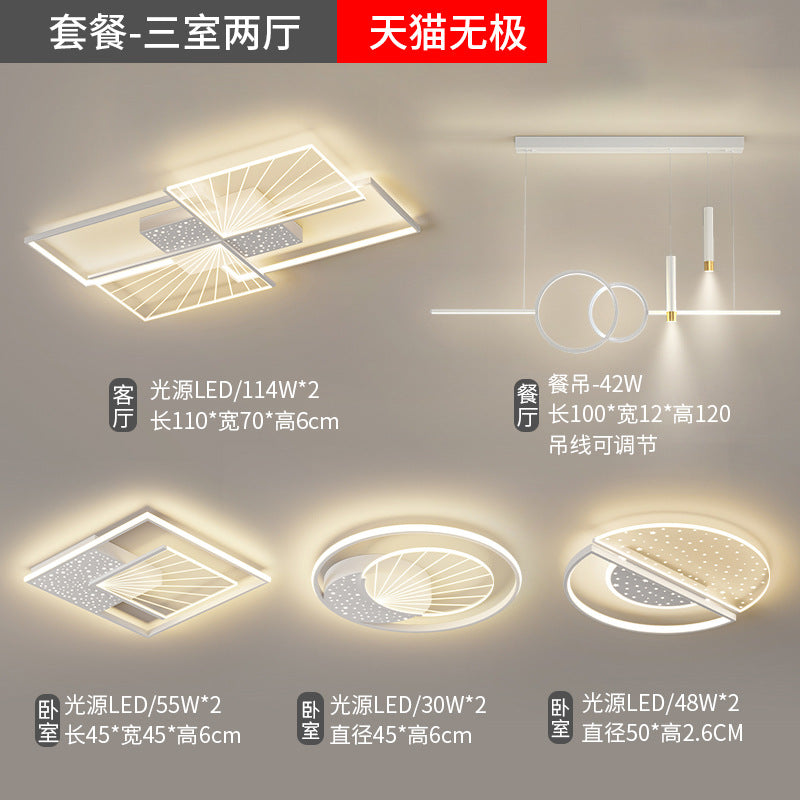 套餐-三室两厅

天猫无极

客厅

光源LED/114W*2
长110*宽70*高6cm

餐厅

餐吊-42W
长100*宽12*高120
吊线可调节

卧室

光源LED/55W*2
长45*宽45*高6cm

卧室

光源LED/30W*2
直径45*高6cm

卧室

光源LED/48W*2
直径50*高2.6CM