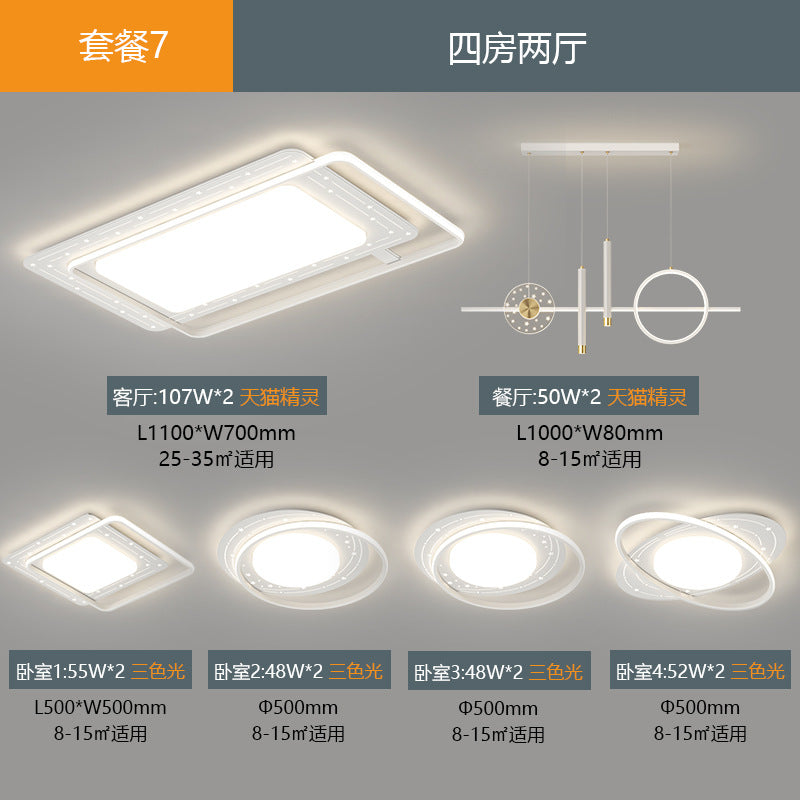 套餐7

四房两厅

客厅:107W*2 天猫精灵
L1100*W700mm
25-35㎡适用

餐厅:50W*2 天猫精灵
L1000*W80mm
8-15㎡适用

卧室1:55W*2 三色光
L500*W500mm
8-15㎡适用

卧室2:48W*2 三色光
Φ500mm
8-15㎡适用

卧室3:48W*2 三色光
Φ500mm
8-15㎡适用

卧室4:52W*2 三色光
Φ500mm
8-15㎡适用