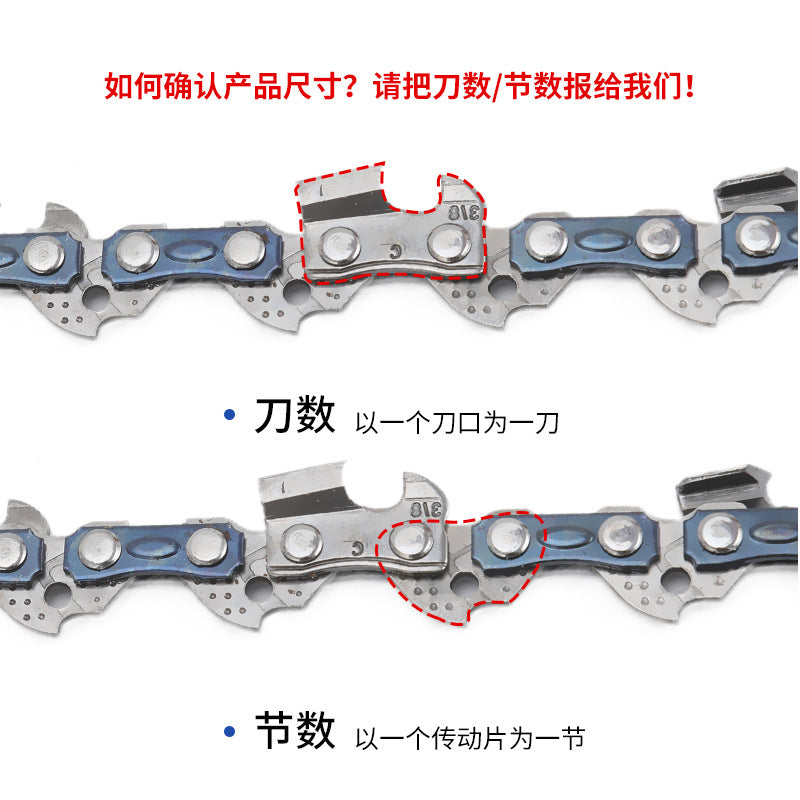 如何确认产品尺寸？请把刀数/节数报给我们！

318

C

• 刀数 以一个刀口为一刀

318

C

• 节数 以一个传动片为一节