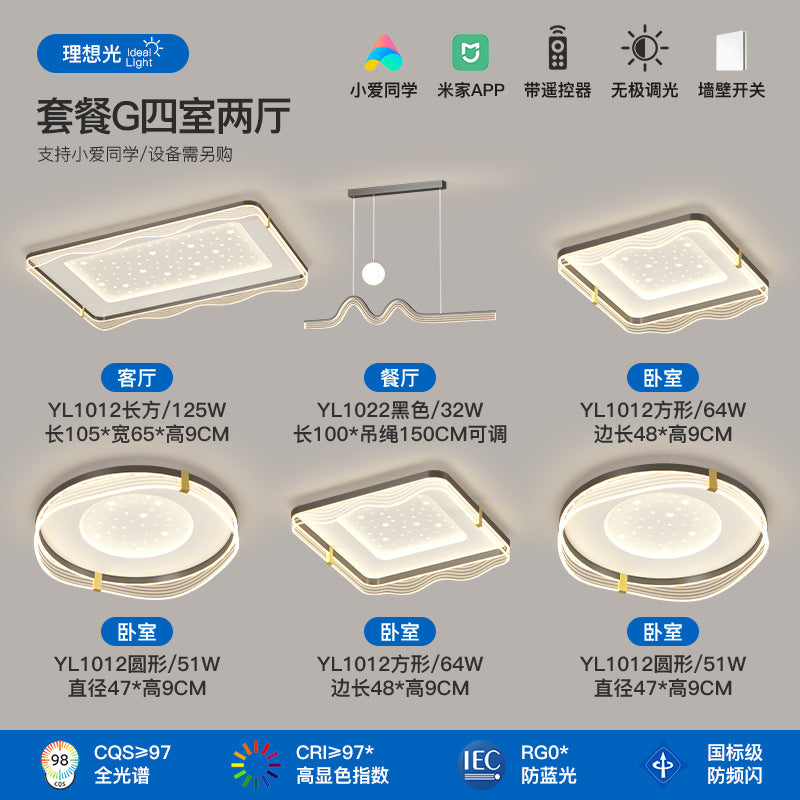 理想光 Ideal Light

小爱同学 米家APP 带遥控器 无极调光 墙壁开关

套餐G四室两厅

支持小爱同学/设备需另购

客厅
YL1012长方/125W
长105*宽65*高9CM

餐厅
YL1022黑色/32W
长100*吊绳150CM可调

卧室
YL1012方形/64W
边长48*高9CM

卧室
YL1012圆形/51W
直径47*高9CM

卧室
YL1012方形/64W
边长48*高9CM

卧室
YL1012圆形/51W
直径47*高9CM

98 CQS
CQS≥97
全光谱

CRI≥97*
高显色指数

IEC
RG0*
防蓝光

国标级
防频闪