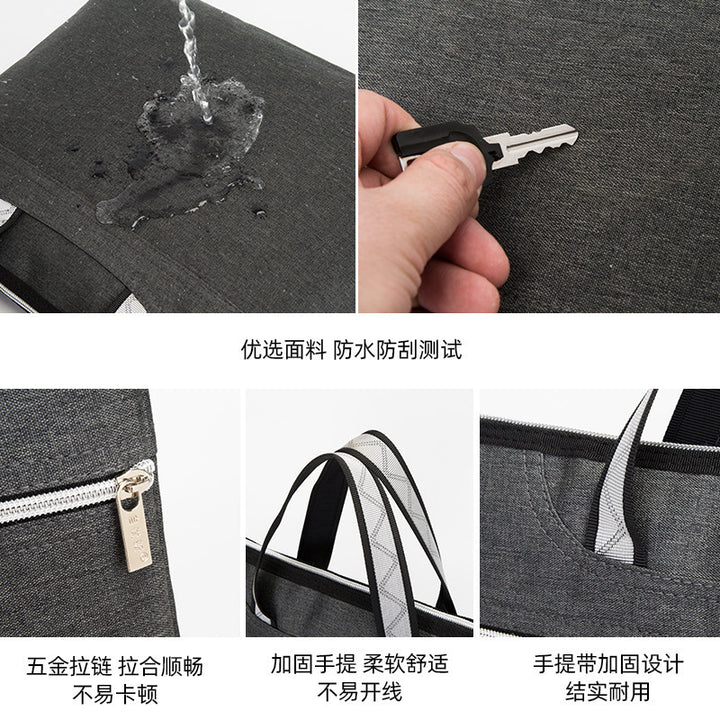 优选面料 防水防刮测试

五金拉链 拉合顺畅
不易卡顿

加固手提 柔软舒适
不易开线

手提带加固设计
结实耐用