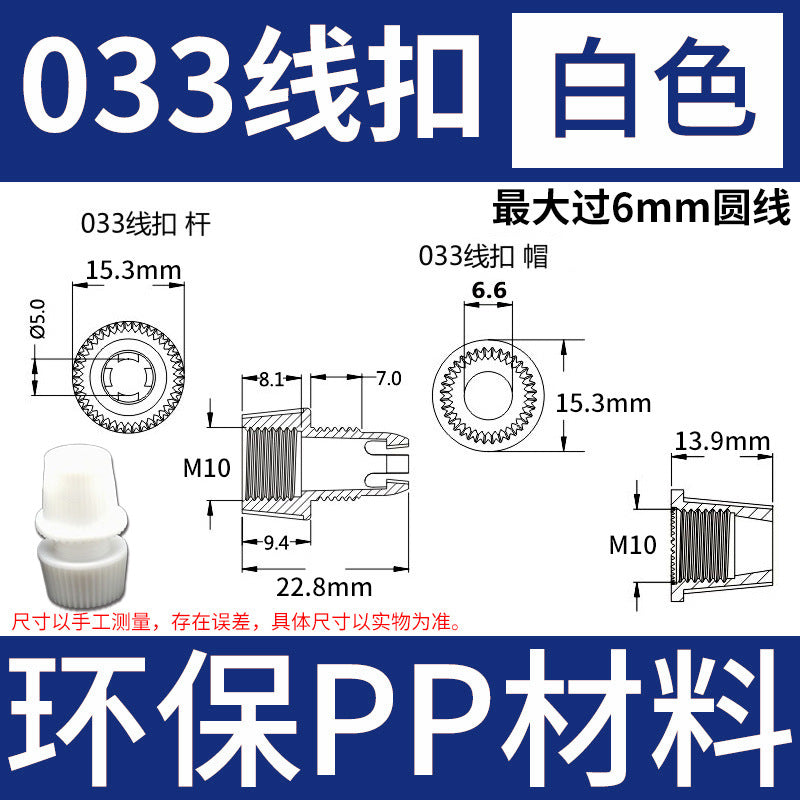 033线扣 白色

最大过6mm圆线

033线扣 杆

15.3mm

Ø5.0

8.1

7.0

M10

9.4

22.8mm

033线扣 帽

6.6

15.3mm

13.9mm

M10

尺寸以手工测量，存在误差，具体尺寸以实物为准。

环保PP材料