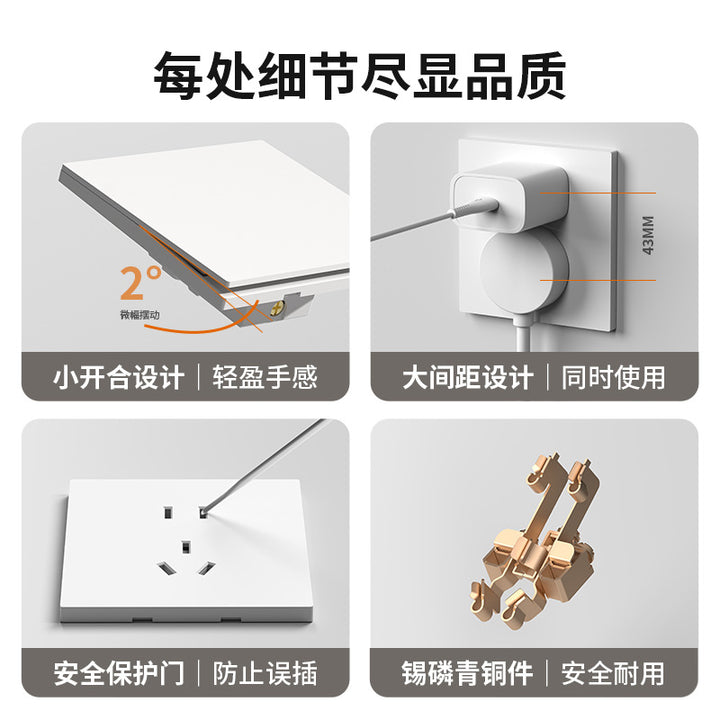 每处细节尽显品质

2°
微幅摆动

小开合设计 | 轻盈手感

43MM

大间距设计 | 同时使用

安全保护门 | 防止误插

锡磷青铜件 | 安全耐用