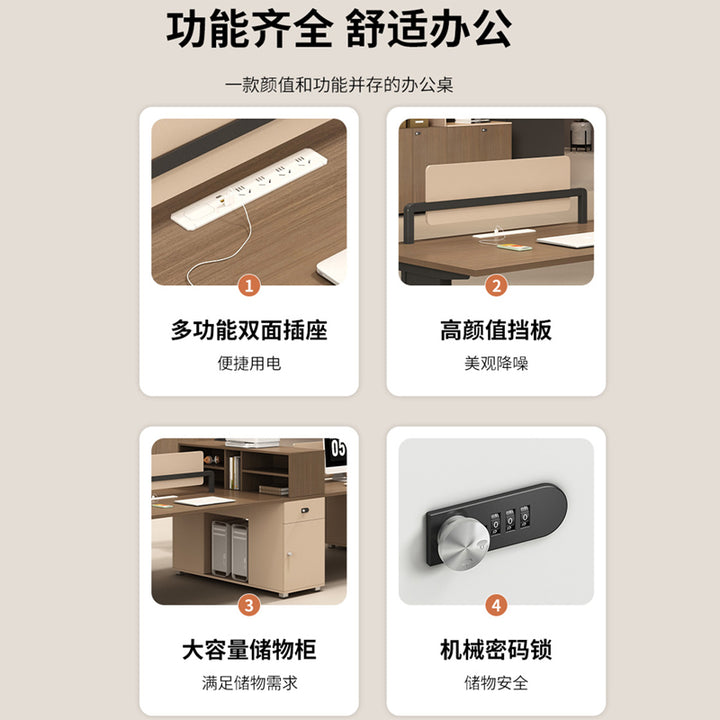 功能齐全 舒适办公

一款颜值和功能并存的办公桌

1
多功能双面插座
便捷用电

2
高颜值挡板
美观降噪

05

3
大容量储物柜
满足储物需求

4
机械密码锁
储物安全