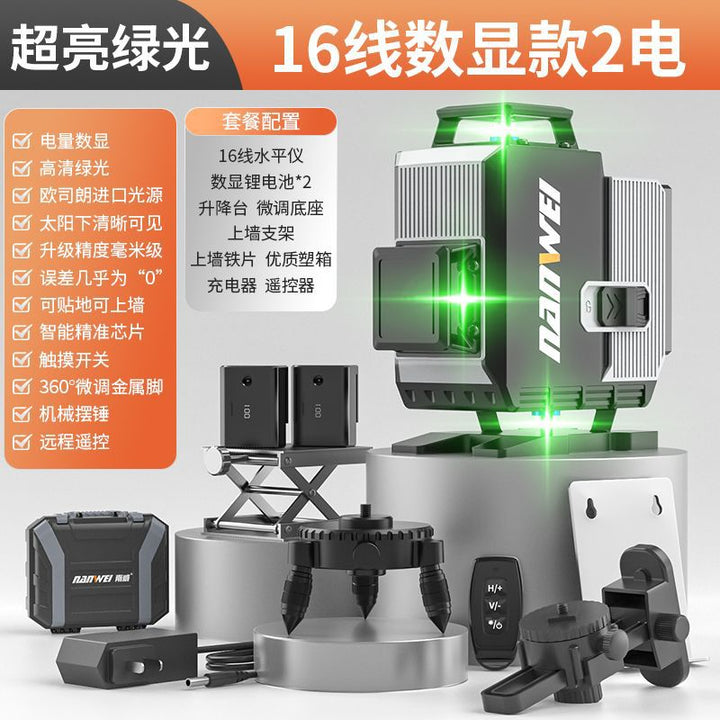 超亮绿光

16线数显款2电

☑ 电量数显
☑ 高清绿光
☑ 欧司朗进口光源
☑ 太阳下清晰可见
☑ 升级精度毫米级
☑ 误差几乎为“0”
☑ 可贴地可上墙
☑ 智能精准芯片
☑ 触摸开关
☑ 360°微调金属脚
☑ 机械摆锤
☑ 远程遥控

套餐配置
16线水平仪
数显锂电池*2
升降台 微调底座
上墙支架
上墙铁片 优质塑箱
充电器 遥控器

NANWEI

100

100

NANWEI 南威

H/+
V/-