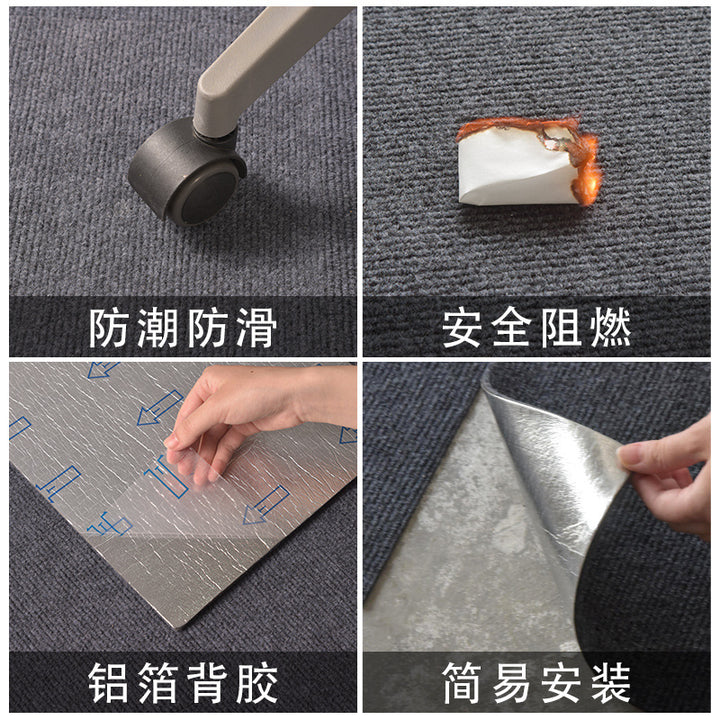 防潮防滑

安全阻燃

铝箔背胶

简易安装