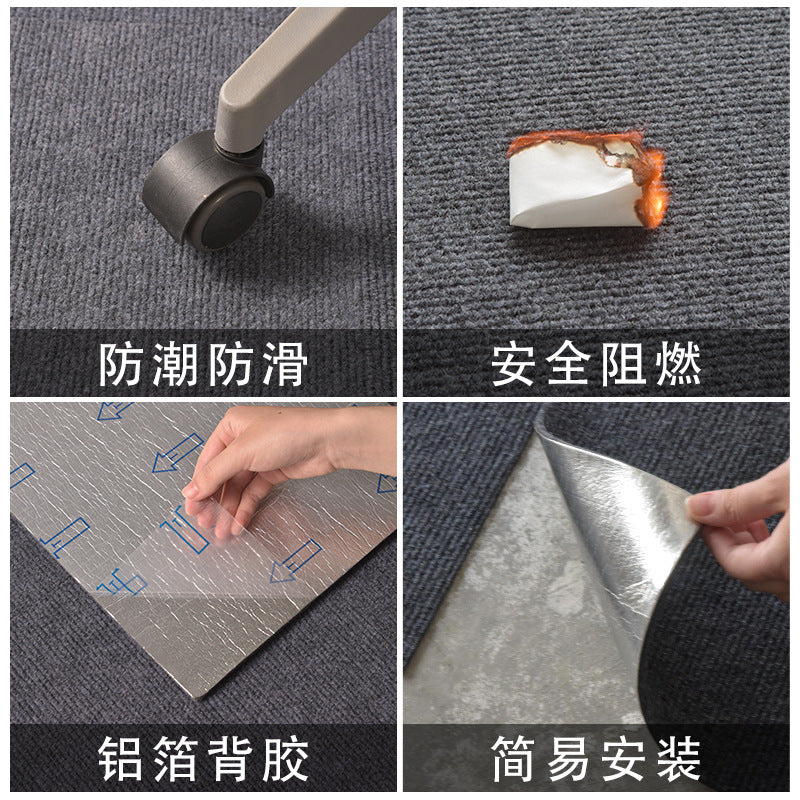 防潮防滑

安全阻燃

铝箔背胶

简易安装