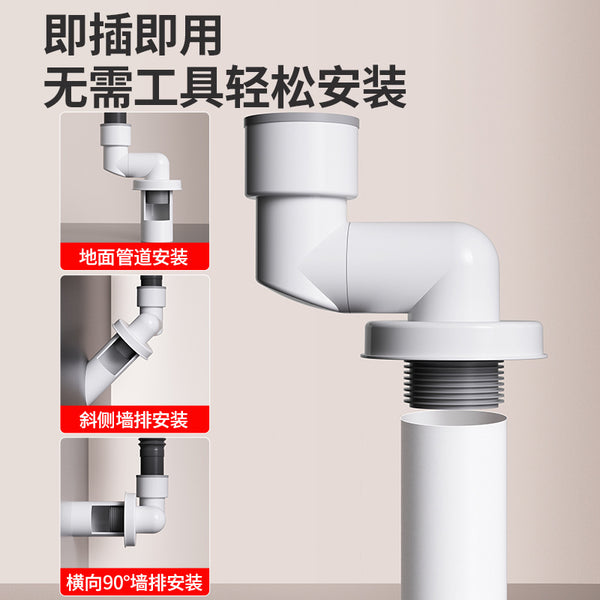 即插即用
无需工具轻松安装

地面管道安装

斜侧墙排安装

横向90°墙排安装