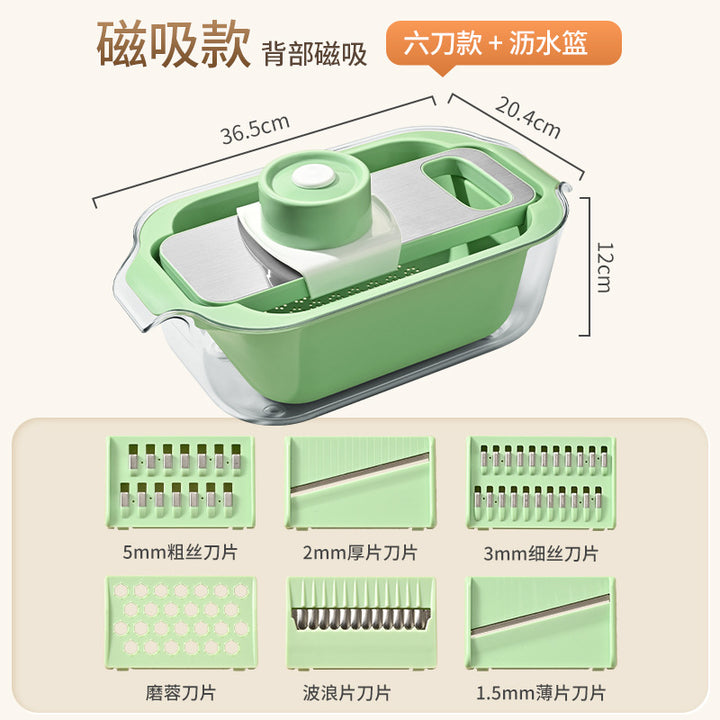 磁吸款 背部磁吸

六刀款 + 沥水篮

36.5cm

20.4cm

12cm

5mm粗丝刀片

2mm厚片刀片

3mm细丝刀片

磨蓉刀片

波浪片刀片

1.5mm薄片刀片