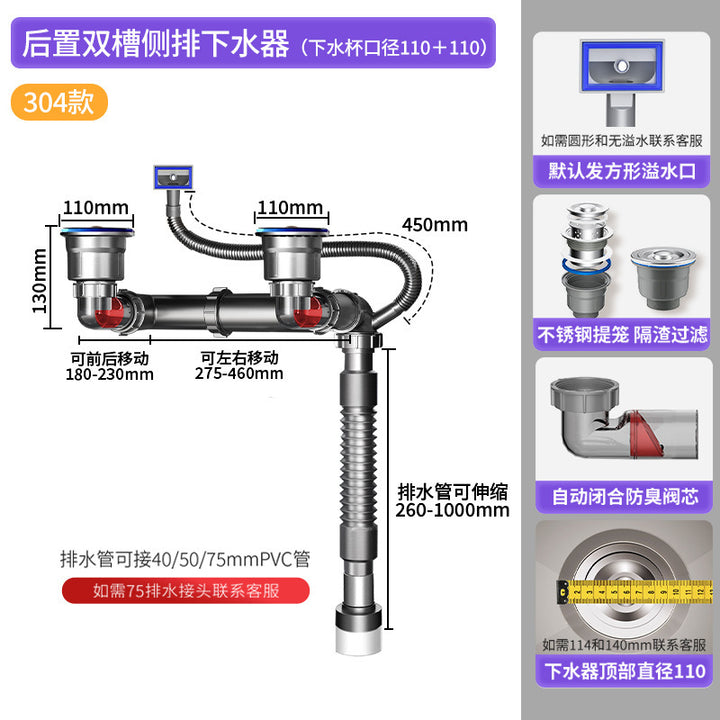 后置双槽侧排下水器（下水杯口径110＋110）

304款

110mm

110mm

450mm

130mm

可前后移动
180-230mm

可左右移动
275-460mm

排水管可伸缩
260-1000mm

排水管可接40/50/75mmPVC管

如需75排水接头联系客服

如需圆形和无溢水联系客服

默认发方形溢水口

不锈钢提笼 隔渣过滤

自动闭合防臭阀芯

如需114和140mm联系客服

下水器顶部直径110