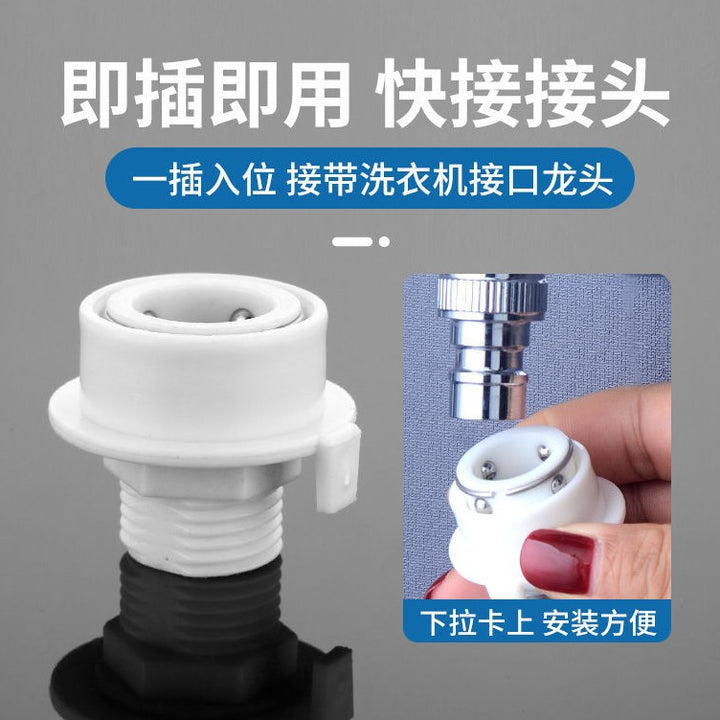 即插即用 快接接头

一插入位 接带洗衣机接口龙头

下拉卡上 安装方便