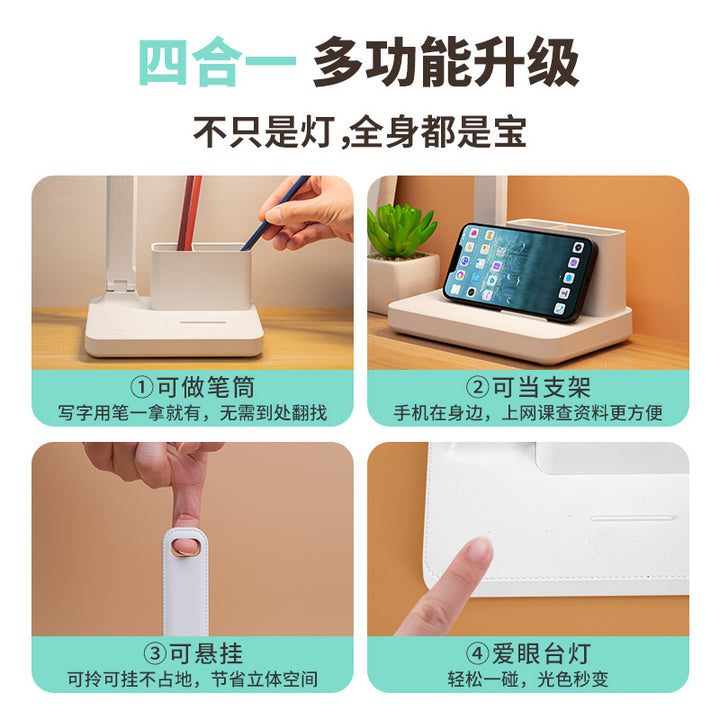 四合一 多功能升级

不只是灯,全身都是宝

①可做笔筒
写字用笔一拿就有，无需到处翻找

②可当支架
手机在身边，上网课查资料更方便

③可悬挂
可拎可挂不占地，节省立体空间

④爱眼台灯
轻松一碰，光色秒变