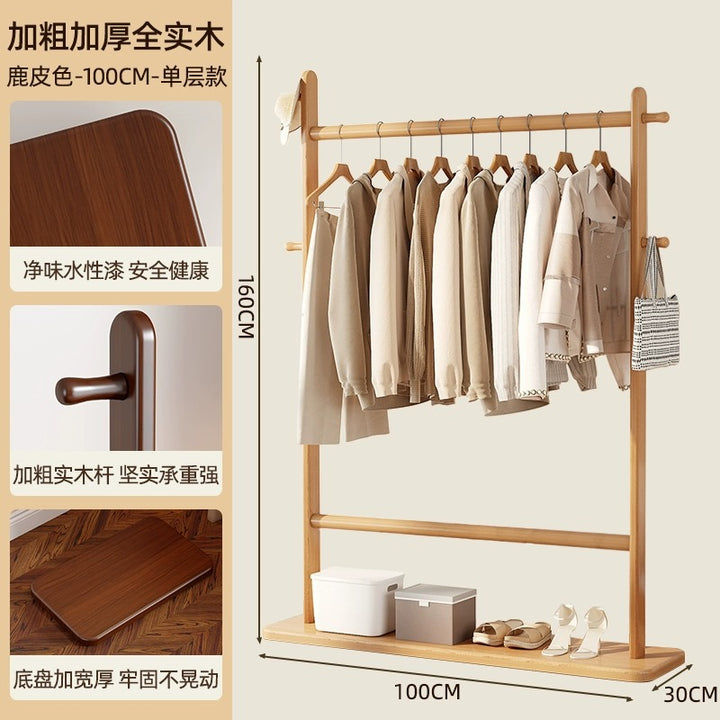 加粗加厚全实木

鹿皮色-100CM-单层款

净味水性漆 安全健康

加粗实木杆 坚实承重强

底盘加宽厚 牢固不晃动

160CM

100CM

30CM