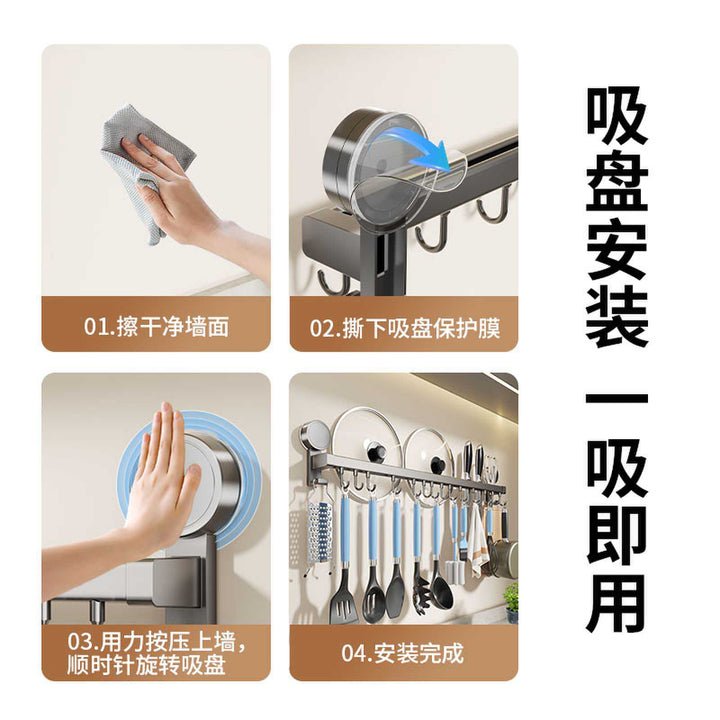 01.擦干净墙面

02.撕下吸盘保护膜

03.用力按压上墙，顺时针旋转吸盘

04.安装完成

吸盘安装
一吸即用