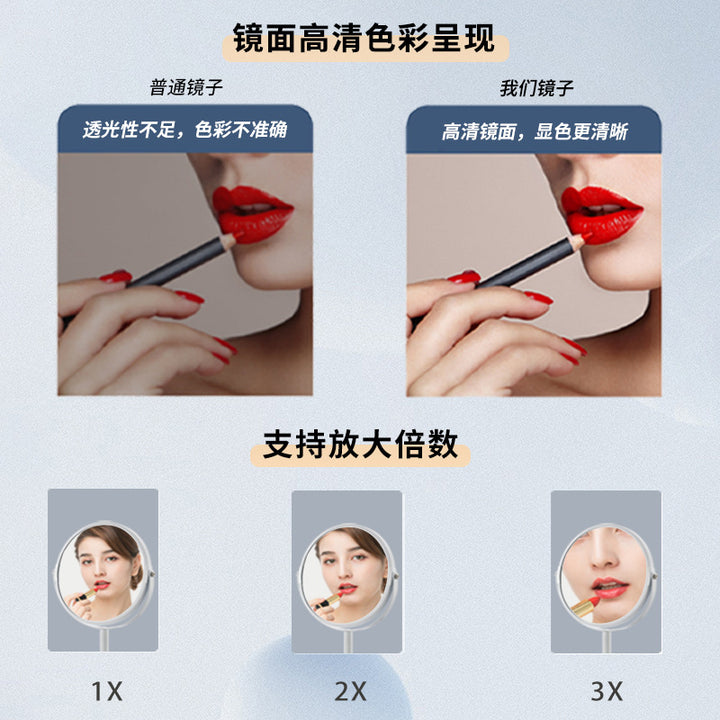 镜面高清色彩呈现

普通镜子

透光性不足，色彩不准确

我们镜子

高清镜面，显色更清晰

支持放大倍数

1X

2X

3X