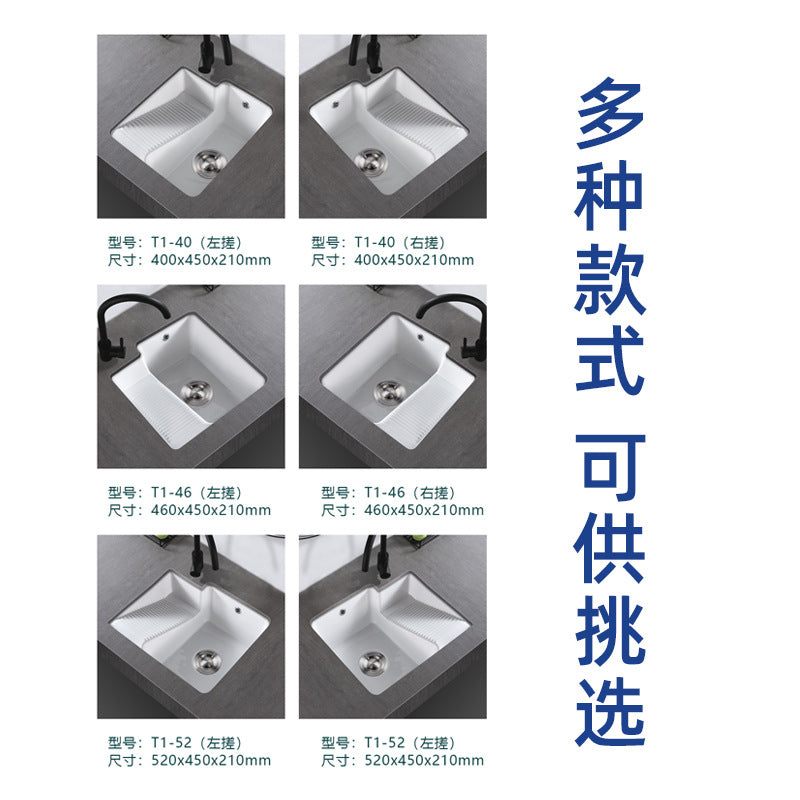 型号：T1-40（左搓）
尺寸：400x450x210mm

型号：T1-40（右搓）
尺寸：400x450x210mm

型号：T1-46（左搓）
尺寸：460x450x210mm

型号：T1-46（右搓）
尺寸：460x450x210mm

型号：T1-52（左搓）
尺寸：520x450x210mm

型号：T1-52（左搓）
尺寸：520x450x210mm

多种款式 可供挑选